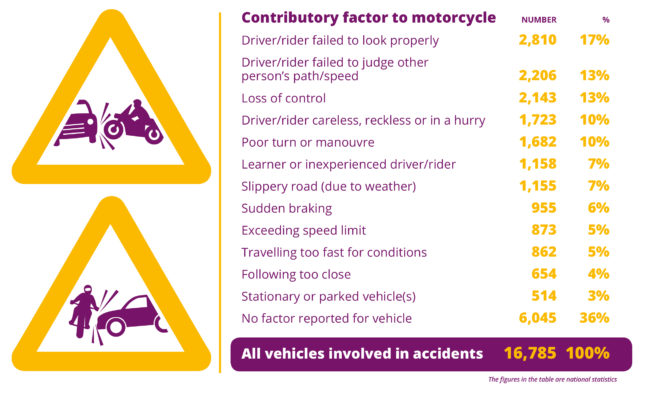 | Contributory factor to motorcycle | NUMBER | % |
|---|---|---|
| Driver/rider failed to look properly | 2,810 | 17% |
| Driver/rider failed to judge other person's path/speed | 2,206 | 13% |
| Loss of control | 2,143 | 13% |
| Driver/rider careless, reckless or in a hurry | 1,723 | 10% |
| Poor turn or manouvre | 1,682 | 10% |
| Learner or inexperienced driver/rider | 1,158 | 7% |
| Slippery road (due to weather) | 1,155 | 7% |
| Sudden braking | 955 | 6% |
| Exceeding speed limit | 873 | 5% |
| Travelling too fast for conditions | 862 | 5% |
| Following too close | 654 | 4% |
| Stationary or parked vehicle(s) | 514 | 3% |
| No factor reported for vehicle | 6,045 | 36% |
| All vehicles involved in accidents | 16,785 | 100% |

The figures in the table are national statistics